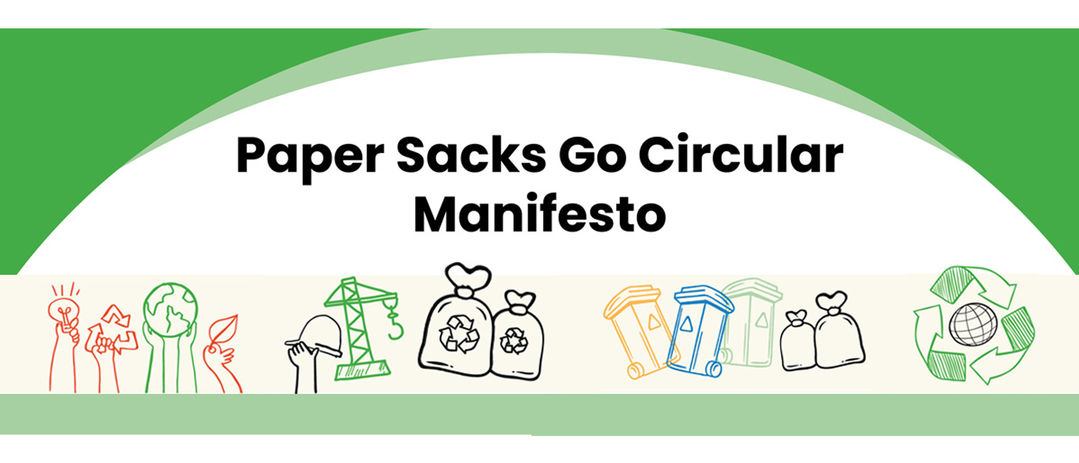 Paper Sacks Go Circular Manifesto